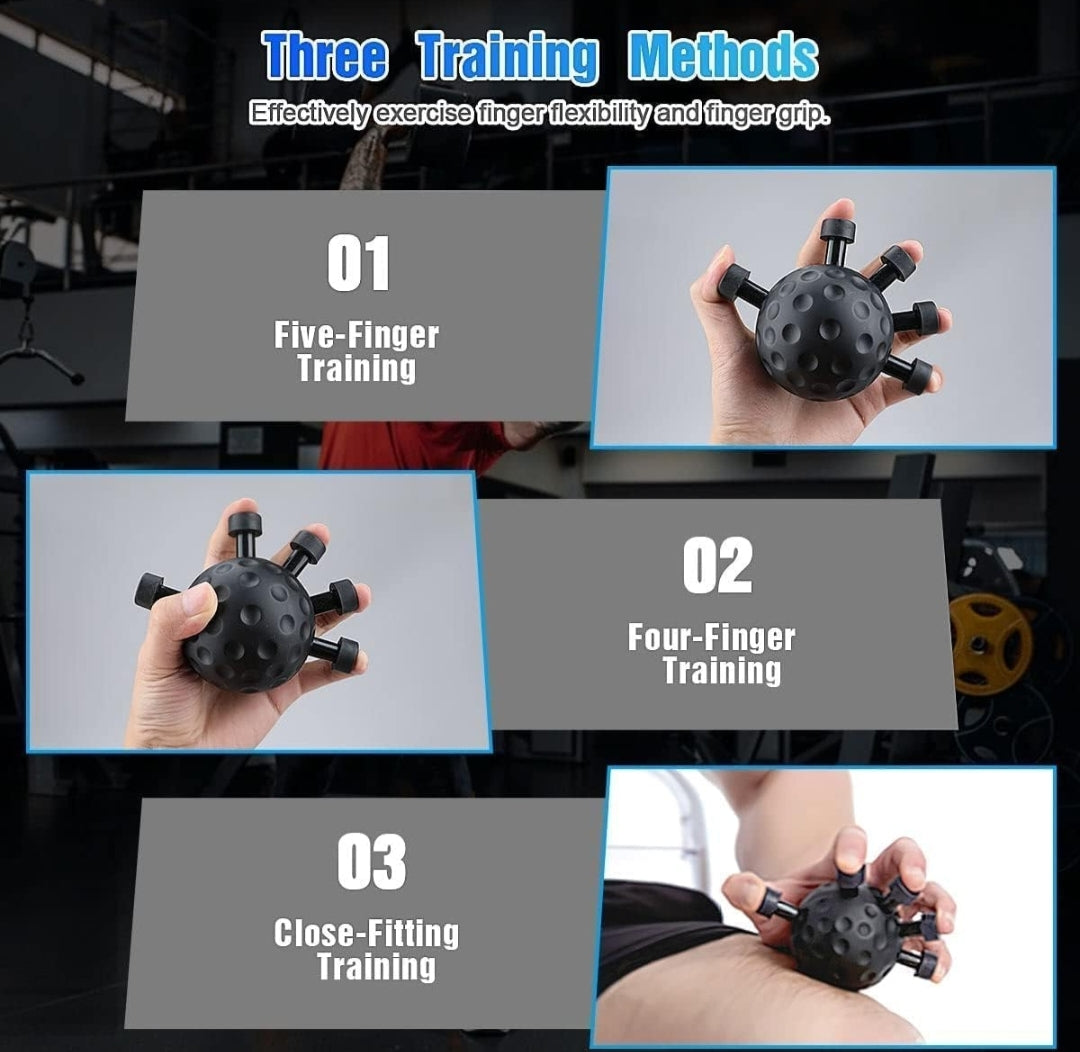 Three Training Methods

Effectively exercise finger flexibility and finger grip.

01

Five-Finger Training

02

Four-Finger Training

03

Close-Fitting Training